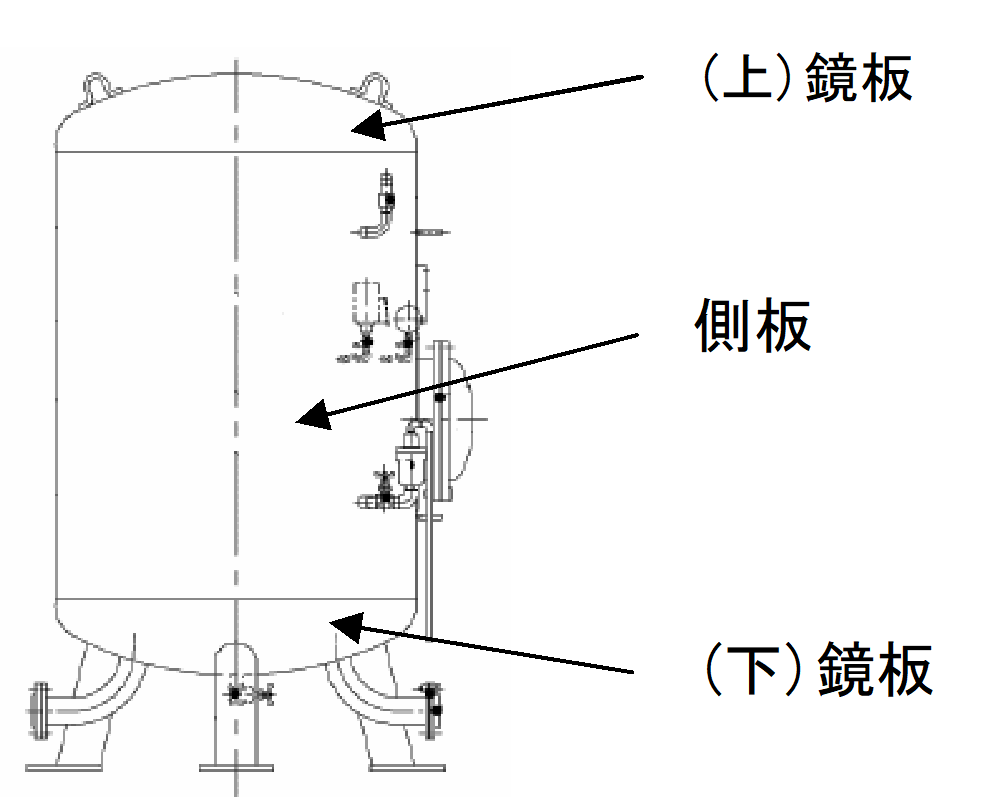 (上)鏡板

側板

(下)鏡板