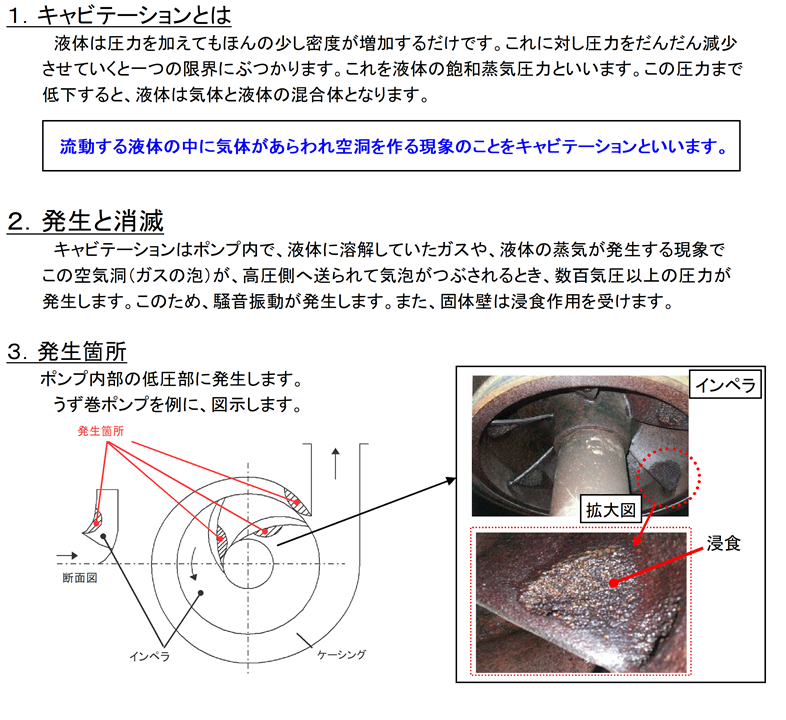 1. キャビテーションとは

液体は圧力を加えてもほんの少し密度が増加するだけです。これに対し圧力をだんだん減少させていくと一つの限界にぶつかります。これを液体の飽和蒸気圧力といいます。この圧力まで低下すると、液体は気体と液体の混合体となります。

流動する液体の中に気体があらわれ空洞を作る現象のことをキャビテーションといいます。

2. 発生と消滅

キャビテーションはポンプ内で、液体に溶解していたガスや、液体の蒸気が発生する現象でこの空気洞(ガスの泡)が、高圧側へ送られて気泡がつぶされるとき、数百気圧以上の圧力が発生します。このため、騒音振動が発生します。また、固体壁は浸食作用を受けます。

3. 発生箇所

ポンプ内部の低圧部に発生します。
うず巻ポンプを例に、図示します。

発生箇所

断面図

インペラ

ケーシング

インペラ

拡大図

浸食